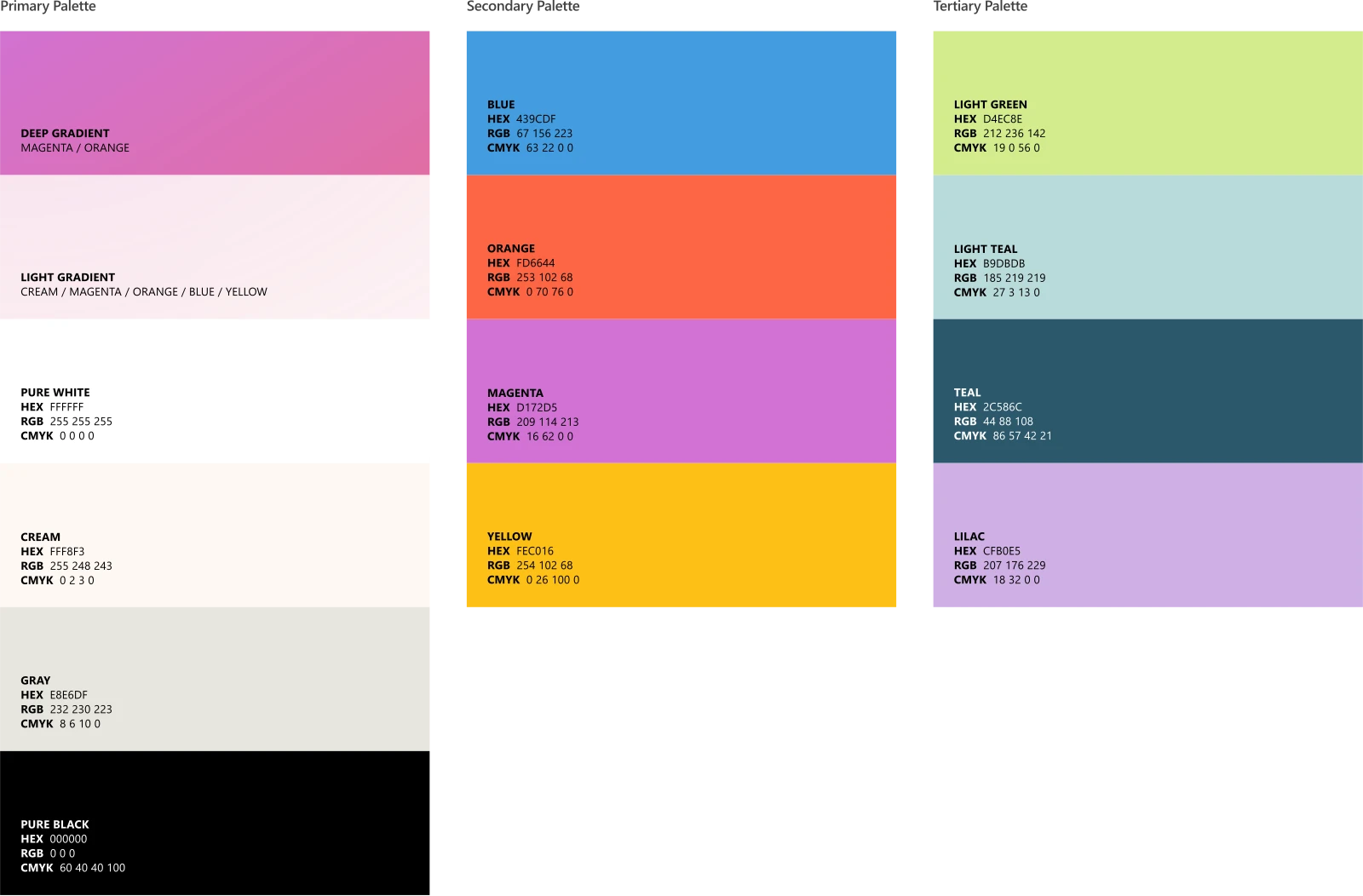 Primary Palette

DEEP GRADIENT
MAGENTA / ORANGE

LIGHT GRADIENT
CREAM / MAGENTA / ORANGE / BLUE / YELLOW

PURE WHITE
HEX FFFFFF
RGB 255 255 255
CMYK 0 0 0 0

CREAM
HEX FFF8F3
RGB 255 248 243
CMYK 0 2 3 0

GRAY
HEX E8E6DF
RGB 232 230 223
CMYK 8 6 10 0

PURE BLACK
HEX 000000
RGB 0 0 0
CMYK 60 40 40 100

Secondary Palette

BLUE
HEX 439CDF
RGB 67 156 223
CMYK 63 22 0 0

ORANGE
HEX FD6644
RGB 253 102 68
CMYK 0 70 76 0

MAGENTA
HEX D172D5
RGB 209 114 213
CMYK 16 62 0 0

YELLOW
HEX FEC016
RGB 254 102 68
CMYK 0 26 100 0

Tertiary Palette

LIGHT GREEN
HEX D4EC8E
RGB 212 236 142
CMYK 19 0 56 0

LIGHT TEAL
HEX B9DBDB
RGB 185 219 219
CMYK 27 3 13 0

TEAL
HEX 2C586C
RGB 44 88 108
CMYK 86 57 42 21

LILAC
HEX CFB0E5
RGB 207 176 229
CMYK 18 32 0 0